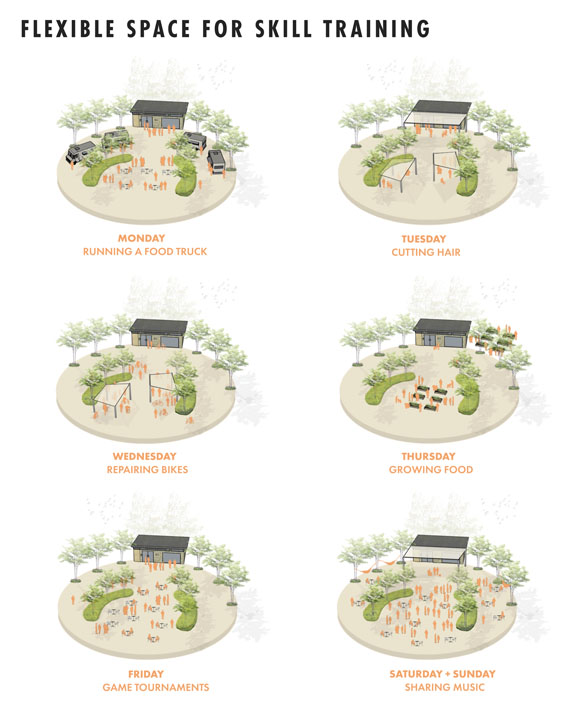 FLEXIBLE SPACE FOR SKILL TRAINING

MONDAY
RUNNING A FOOD TRUCK

TUESDAY
CUTTING HAIR

WEDNESDAY
REPAIRING BIKES

THURSDAY
GROWING FOOD

FRIDAY
GAME TOURNAMENTS

SATURDAY + SUNDAY
SHARING MUSIC